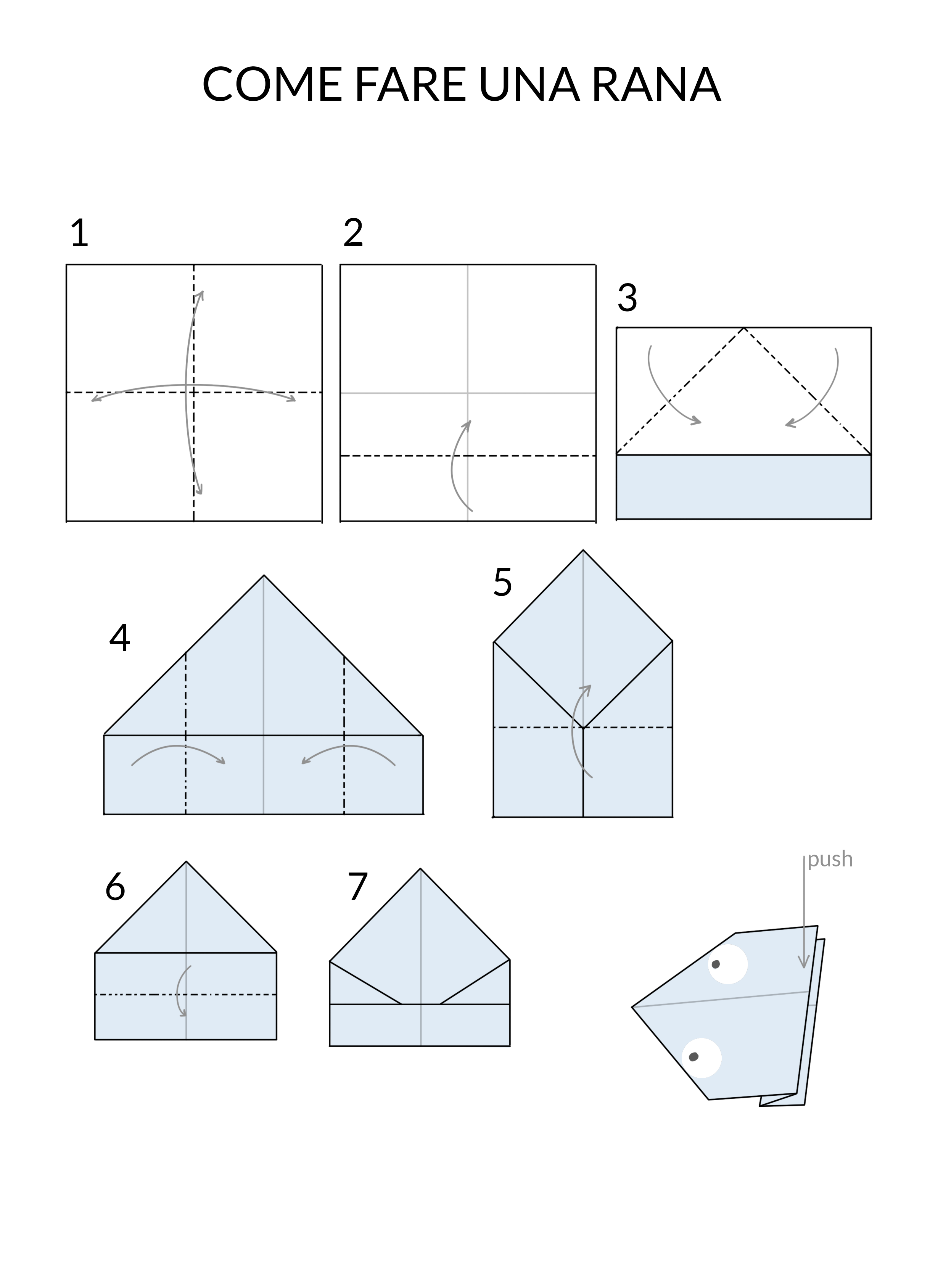 COME FARE UNA RANA

1

2

3

4

5

6

7

push