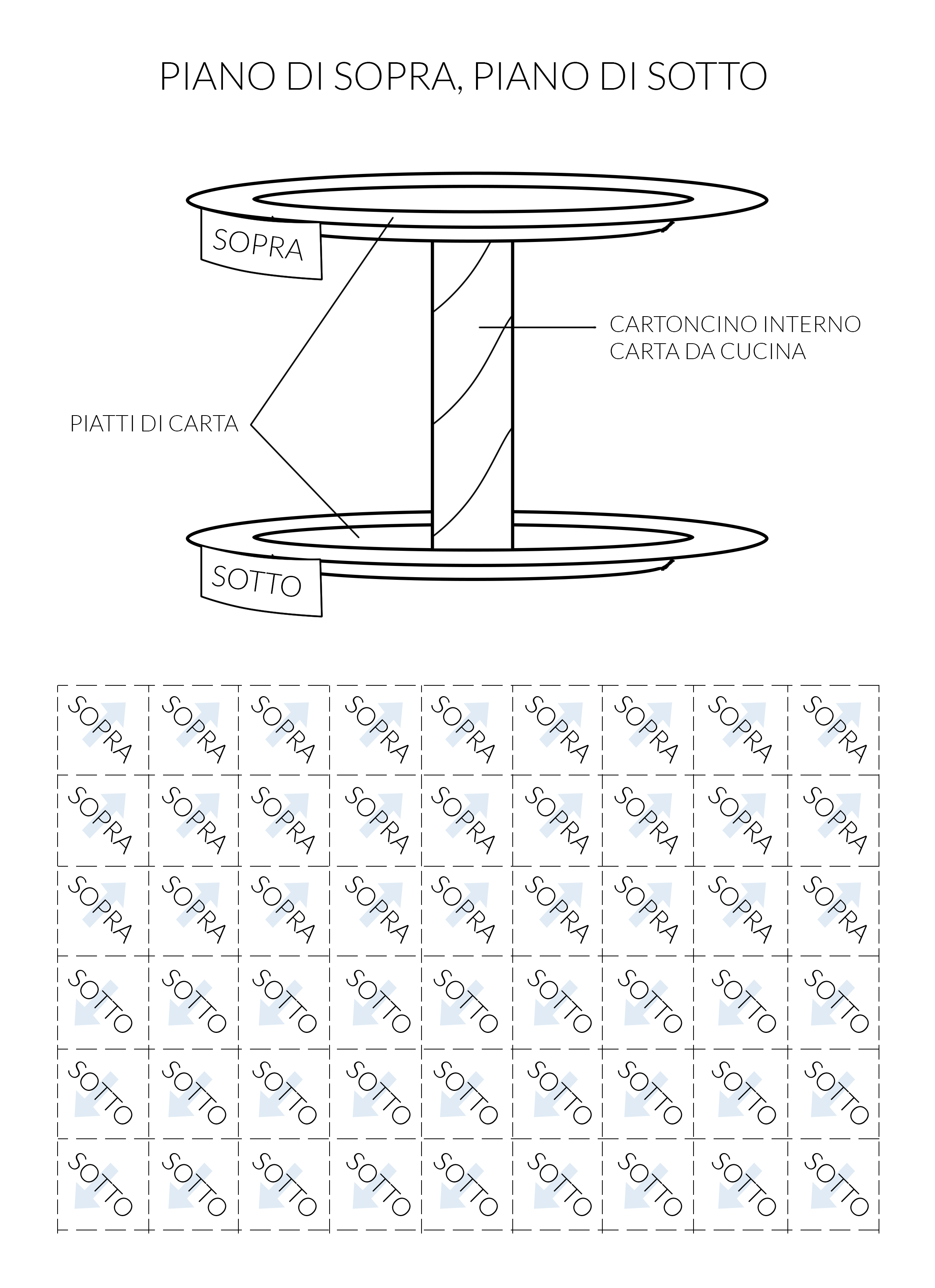 PIANO DI SOPRA, PIANO DI SOTTO

SOPRA

CARTONCINO INTERNO
CARTA DA CUCINA

PIATTI DI CARTA

SOTTO

| SOPRA | SOPRA | SOPRA | SOPRA | SOPRA | SOPRA | SOPRA | SOPRA | SOPRA |
|---|---|---|---|---|---|---|---|---|
| SOPRA | SOPRA | SOPRA | SOPRA | SOPRA | SOPRA | SOPRA | SOPRA | SOPRA |
| SOPRA | SOPRA | SOPRA | SOPRA | SOPRA | SOPRA | SOPRA | SOPRA | SOPRA |
| SOTTO | SOTTO | SOTTO | SOTTO | SOTTO | SOTTO | SOTTO | SOTTO | SOTTO |
| SOTTO | SOTTO | SOTTO | SOTTO | SOTTO | SOTTO | SOTTO | SOTTO | SOTTO |
| SOTTO | SOTTO | SOTTO | SOTTO | SOTTO | SOTTO | SOTTO | SOTTO | SOTTO |