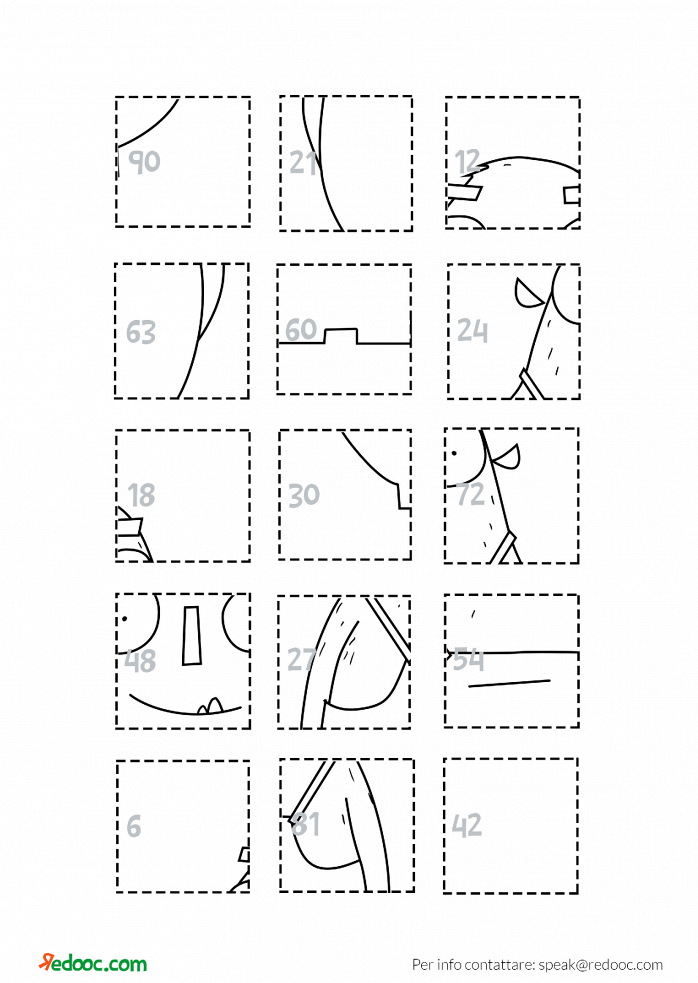 90

21

12

63

60

24

18

30

72

48

27

54

6

81

42

Redooc.com

Per info contattare: speak@redooc.com