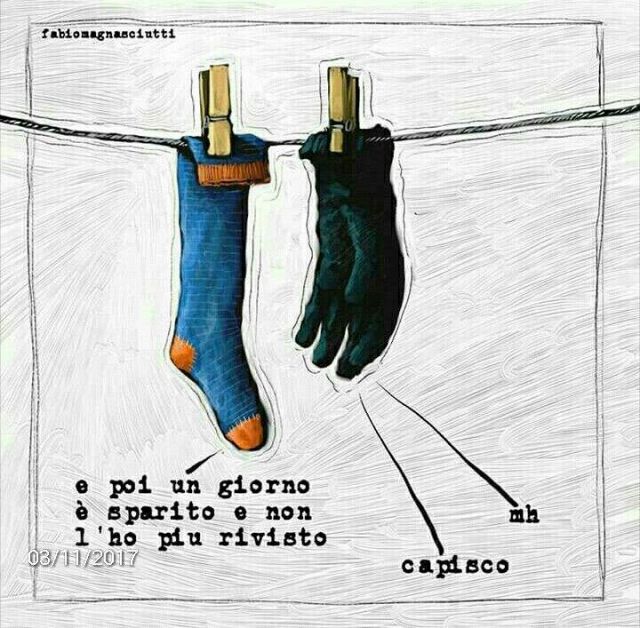 fabiomagnasciutti

e poi un giorno
è sparito e non
l'ho piu rivisto

mh

capisco

03/11/2017